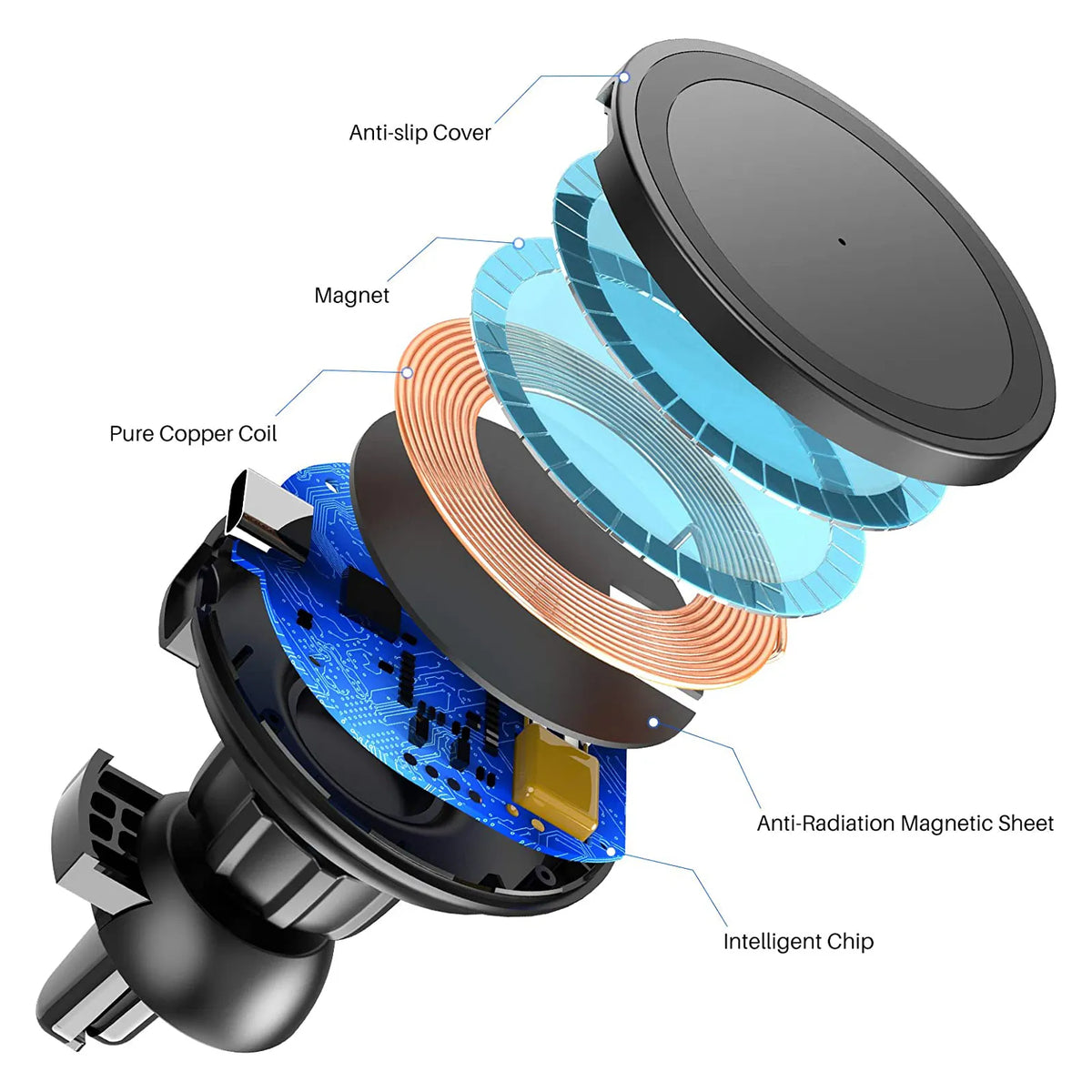 Anti-slip Cover

Magnet

Pure Copper Coil

Anti-Radiation Magnetic Sheet

Intelligent Chip